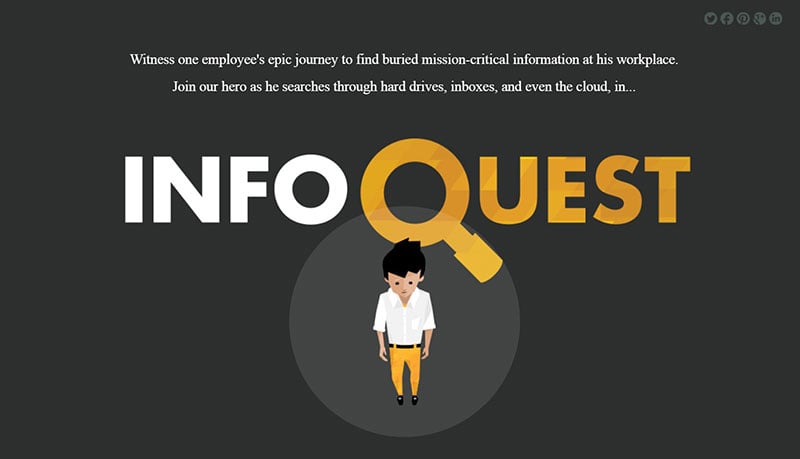 Witness one employee's epic journey to find buried mission-critical information at his workplace.

Join our hero as he searches through hard drives, inboxes, and even the cloud, in...

INFOQUEST